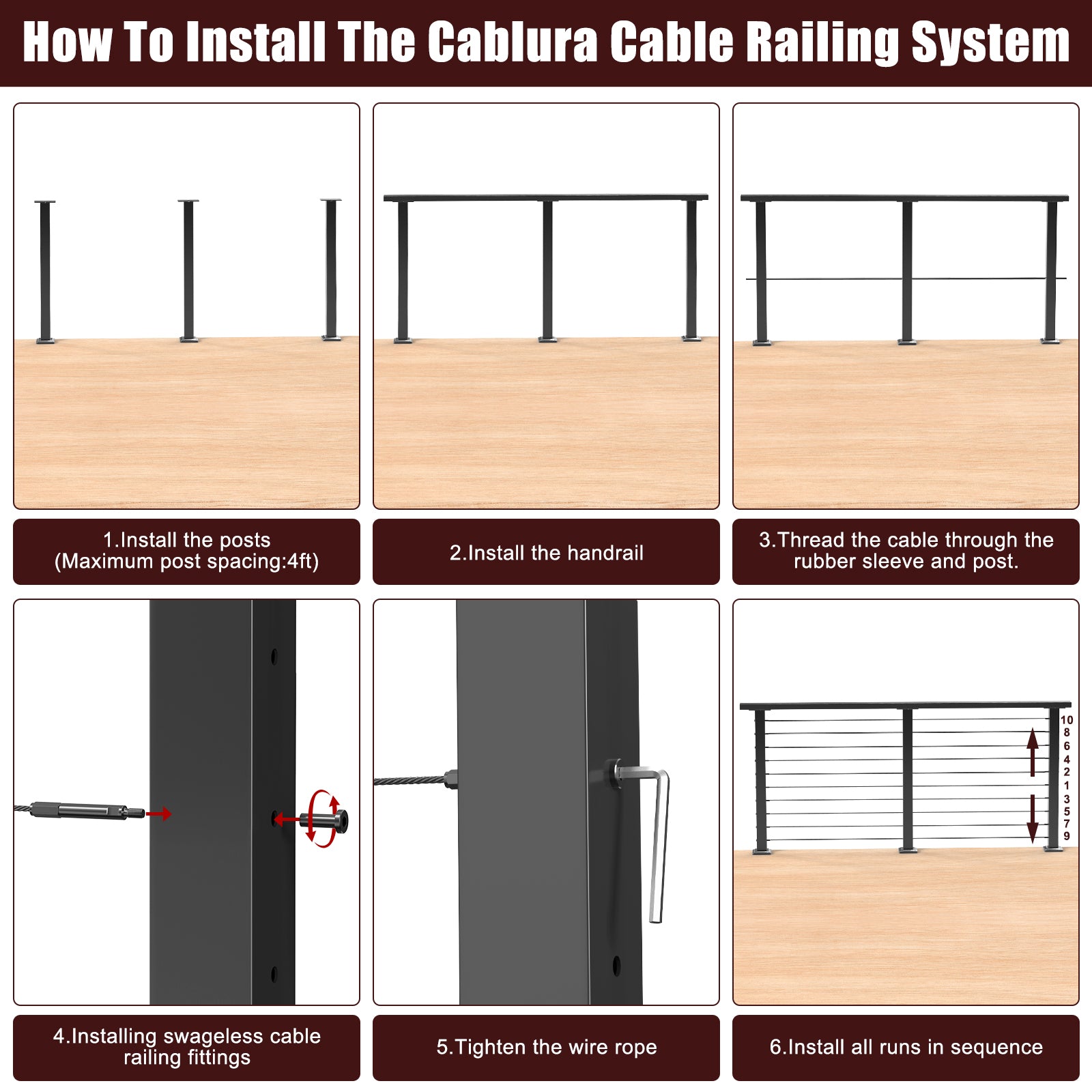 How To Install The Cablura Cable Railing System

1.Install the posts
(Maximum post spacing:4ft)

2.Install the handrail

3.Thread the cable through the rubber sleeve and post.

10
8
6
4
2
1
3
5
7
9

4.Installing swageless cable railing fittings

5.Tighten the wire rope

6.Install all runs in sequence