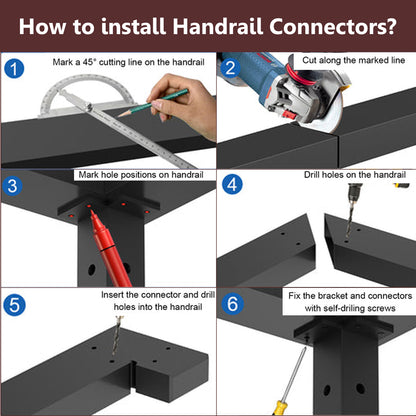 How to install Handrail Connectors?

1 Mark a 45° cutting line on the handrail

2 Cut along the marked line

3 Mark hole positions on handrail

4 Drill holes on the handrail

5 Insert the connector and drill holes into the handrail

6 Fix the bracket and connectors with self-driling screws