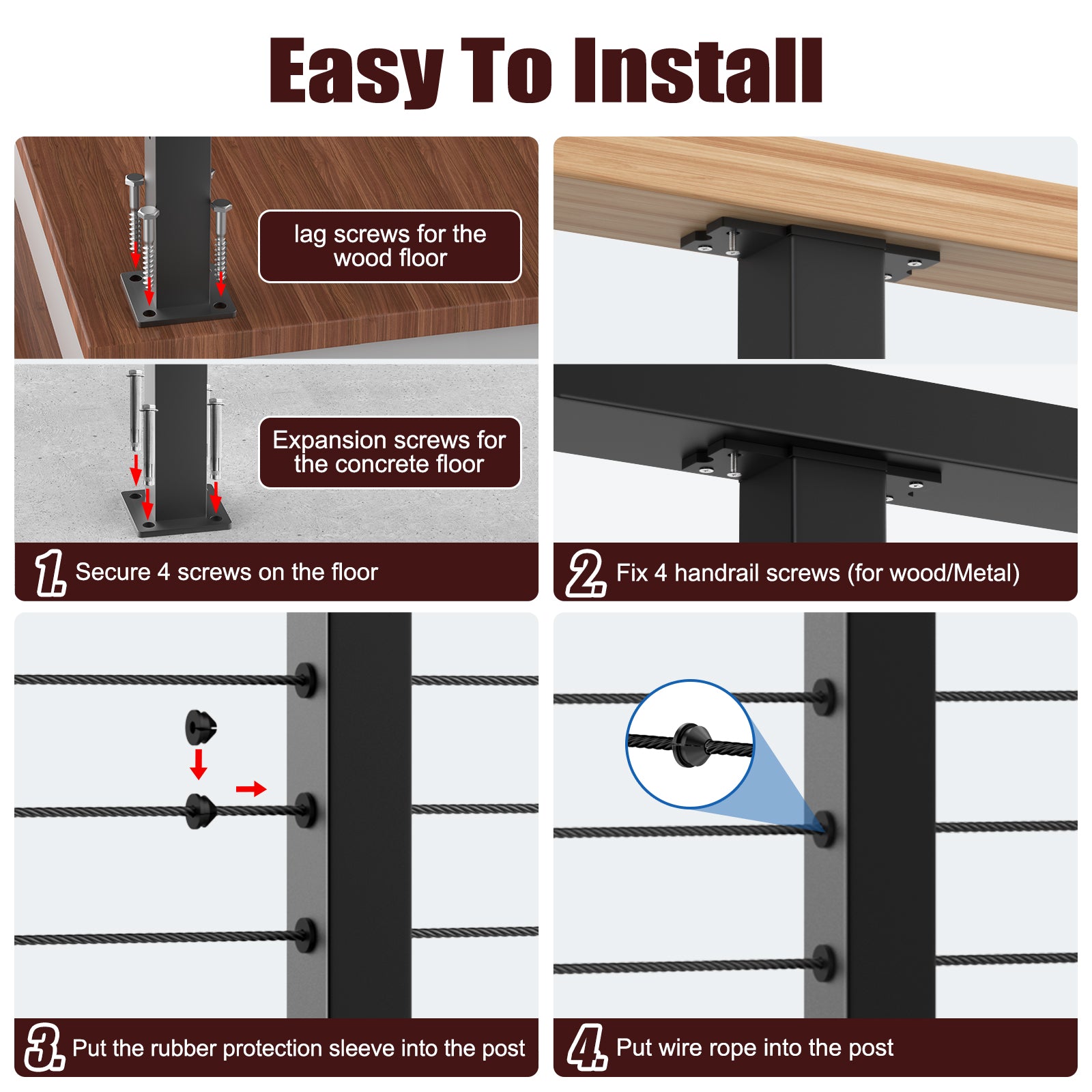 Easy To Install

lag screws for the wood floor

Expansion screws for the concrete floor

1. Secure 4 screws on the floor

2. Fix 4 handrail screws (for wood/Metal)

3. Put the rubber protection sleeve into the post

4. Put wire rope into the post