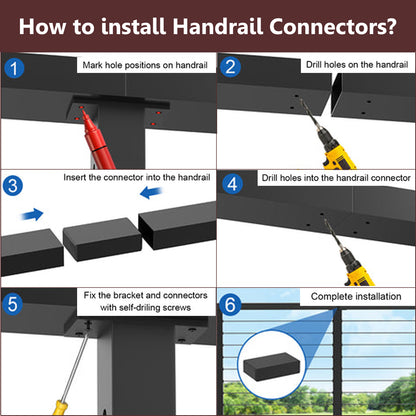 How to install Handrail Connectors?

1 Mark hole positions on handrail

2 Drill holes on the handrail

3 Insert the connector into the handrail

4 Drill holes into the handrail connector

5 Fix the bracket and connectors with self-driling screws

6 Complete installation