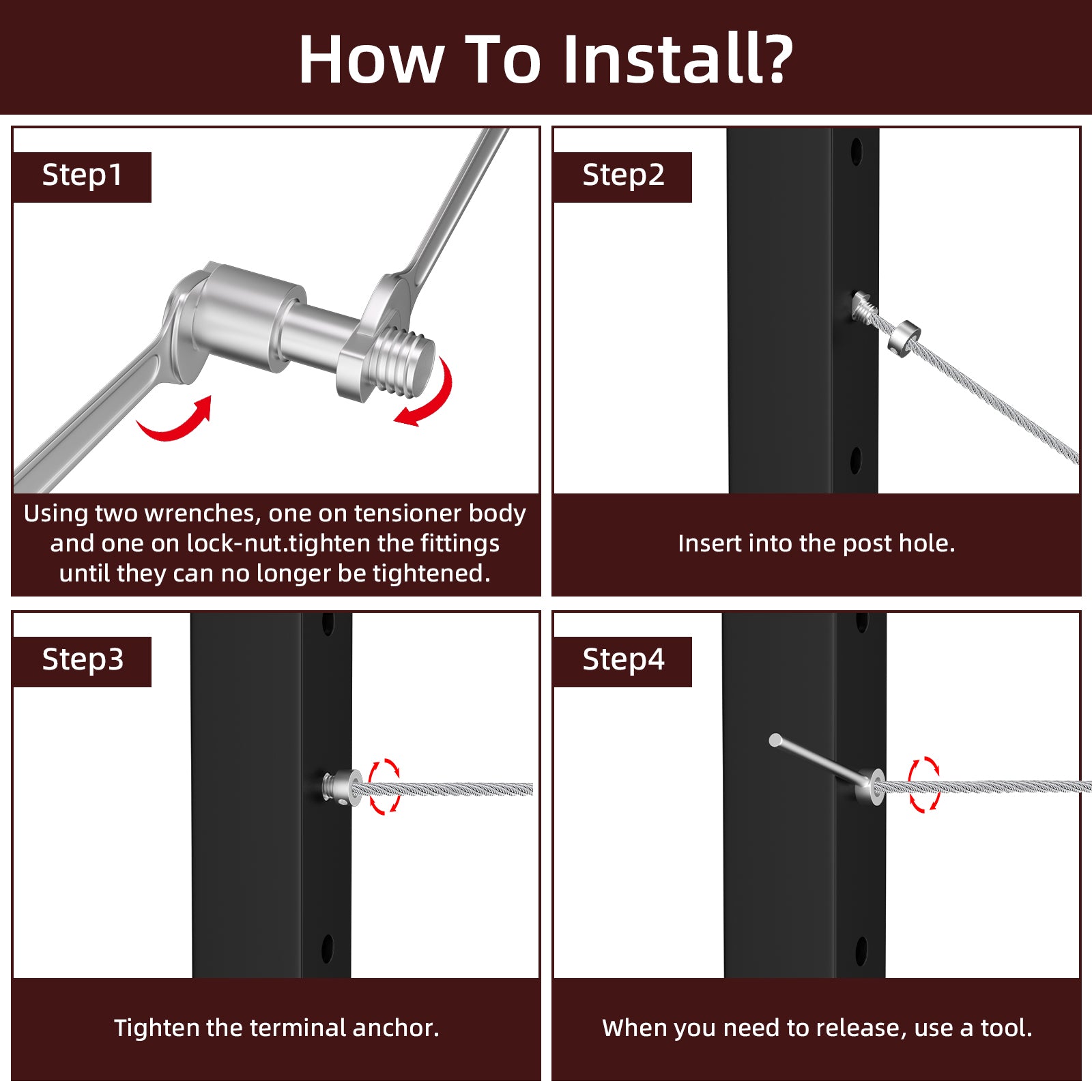 How To Install?

Step1

Using two wrenches, one on tensioner body and one on lock-nut.tighten the fittings until they can no longer be tightened.

Step2

Insert into the post hole.

Step3

Tighten the terminal anchor.

Step4

When you need to release, use a tool.