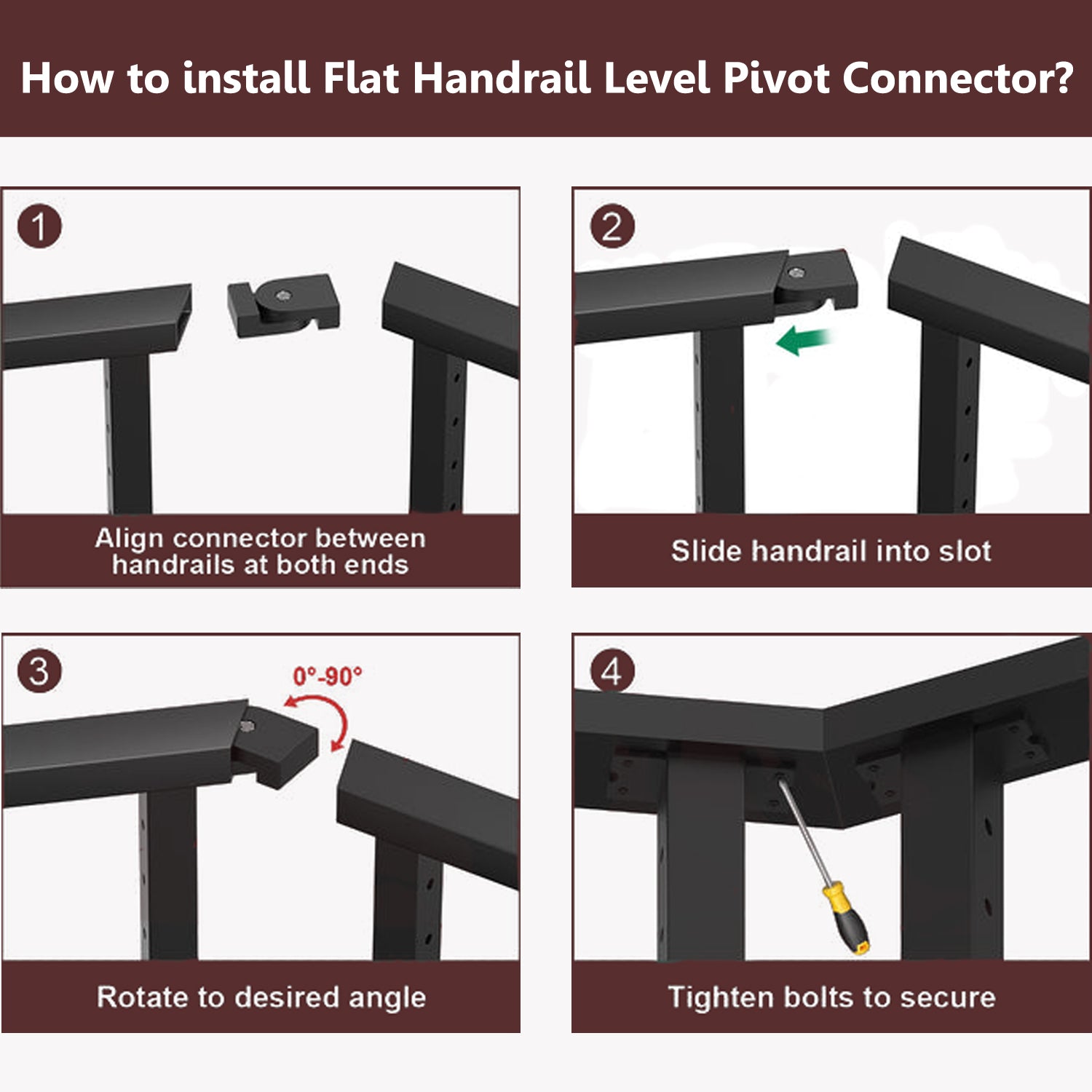 How to install Flat Handrail Level Pivot Connector?

1

Align connector between handrails at both ends

2

Slide handrail into slot

3

0°-90°

Rotate to desired angle

4

Tighten bolts to secure