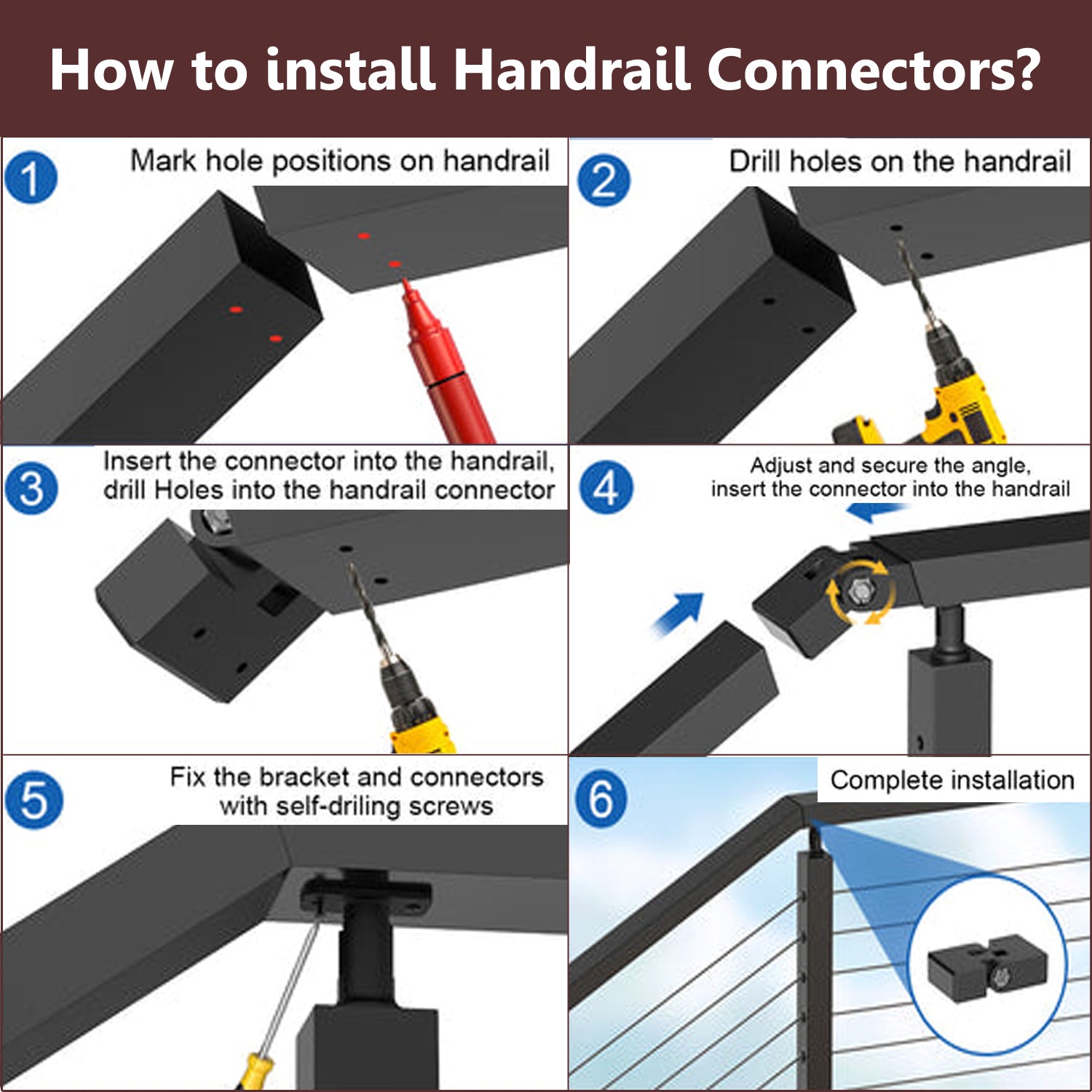 How to install Handrail Connectors?

1 Mark hole positions on handrail

2 Drill holes on the handrail

3 Insert the connector into the handrail, drill Holes into the handrail connector

4 Adjust and secure the angle, insert the connector into the handrail

5 Fix the bracket and connectors with self-driling screws

6 Complete installation