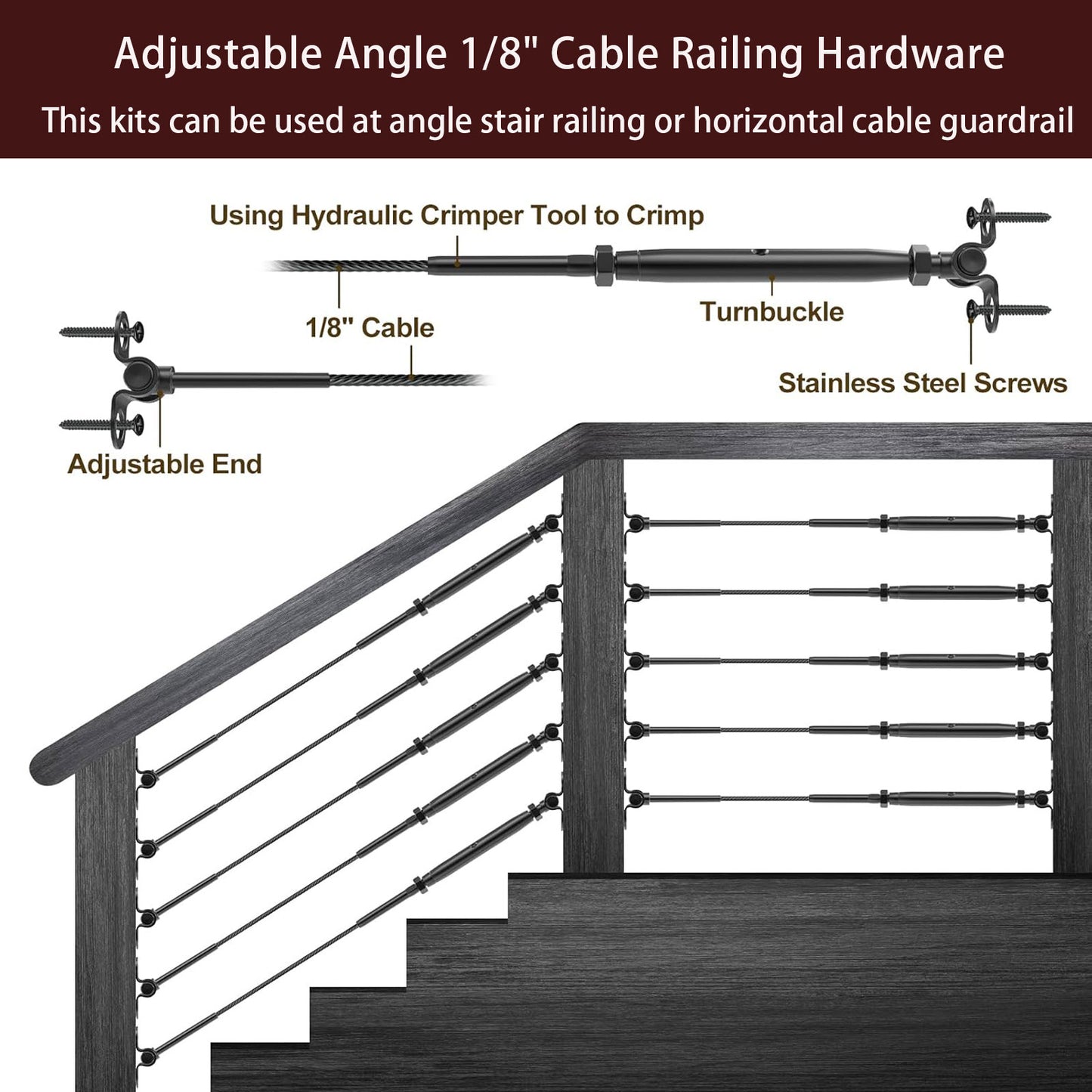 Adjustable Angle 1/8" Cable Railing Hardware

This kits can be used at angle stair railing or horizontal cable guardrail

Using Hydraulic Crimper Tool to Crimp

1/8" Cable

Turnbuckle

Stainless Steel Screws

Adjustable End