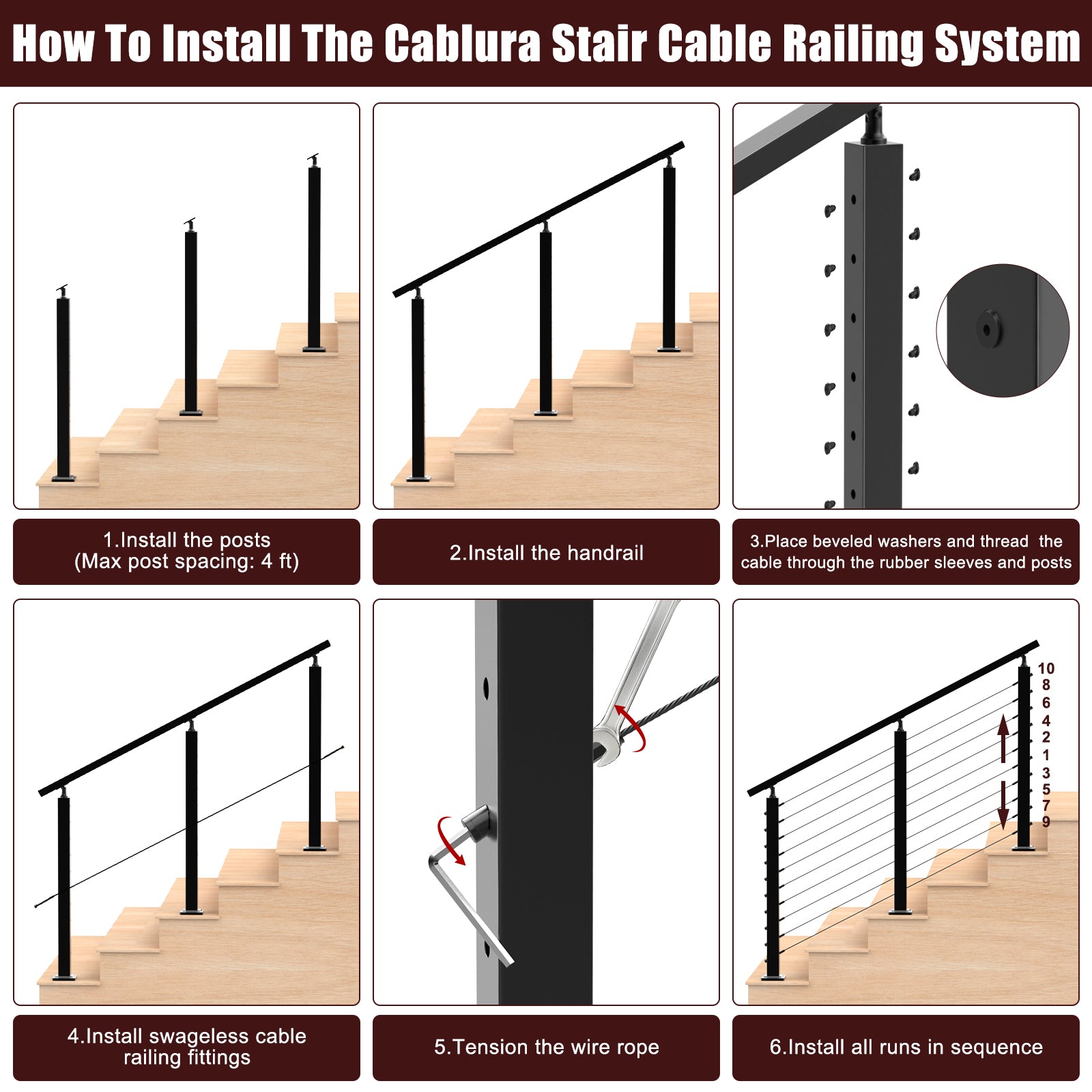 How To Install The Cablura Stair Cable Railing System

1.Install the posts
(Max post spacing: 4 ft)

2.Install the handrail

3.Place beveled washers and thread the cable through the rubber sleeves and posts

10
8
6
4
2
1
3
5
7
9

4.Install swageless cable railing fittings

5.Tension the wire rope

6.Install all runs in sequence