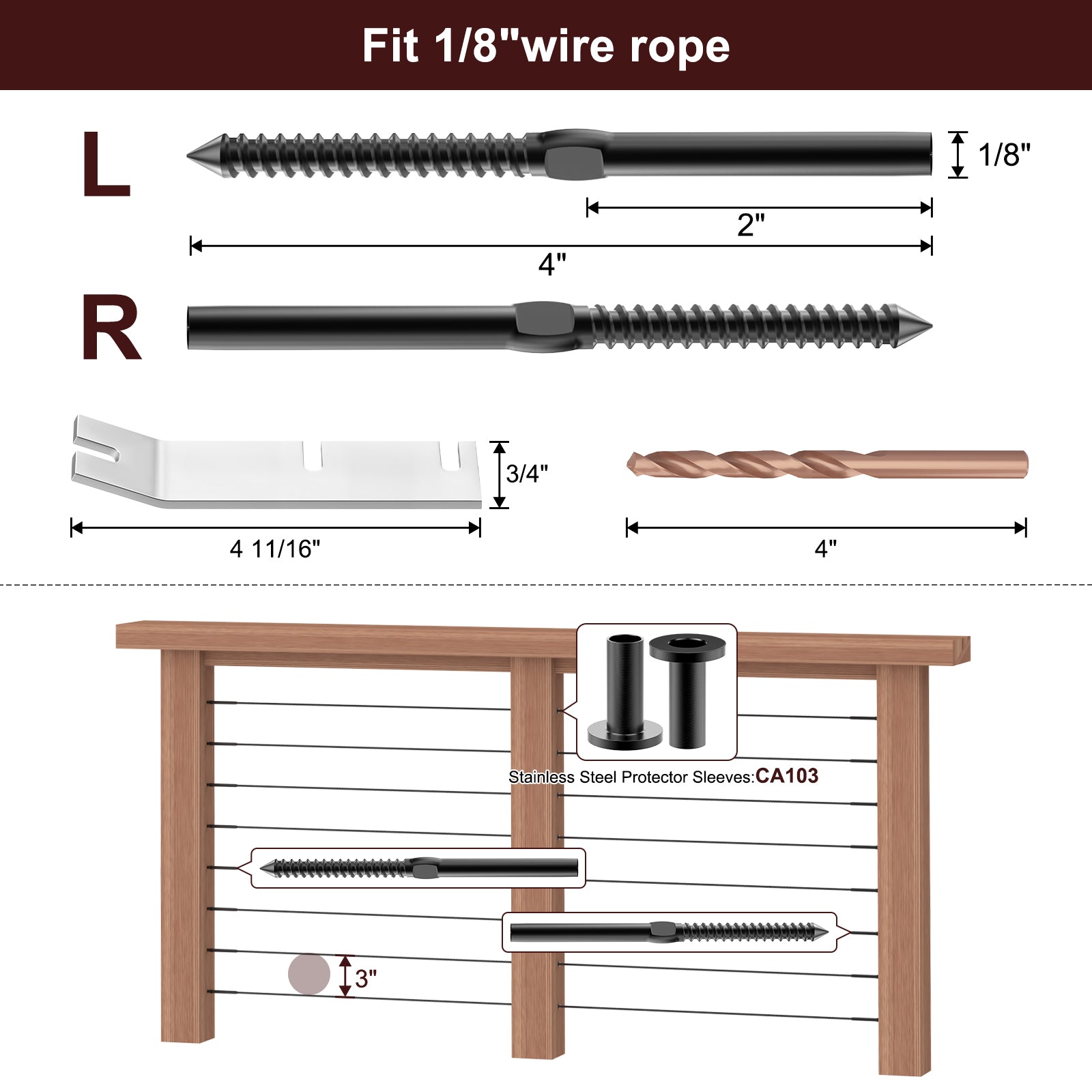 Fit 1/8"wire rope

L

1/8"

2"

4"

R

3/4"

4 11/16"

4"

Stainless Steel Protector Sleeves:CA103

3"