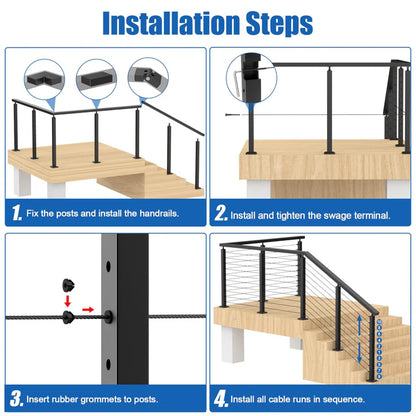 Installation Steps

1. Fix the posts and install the handrails.

2. Install and tighten the swage terminal.

3. Insert rubber grommets to posts.

4. Install all cable runs in sequence.